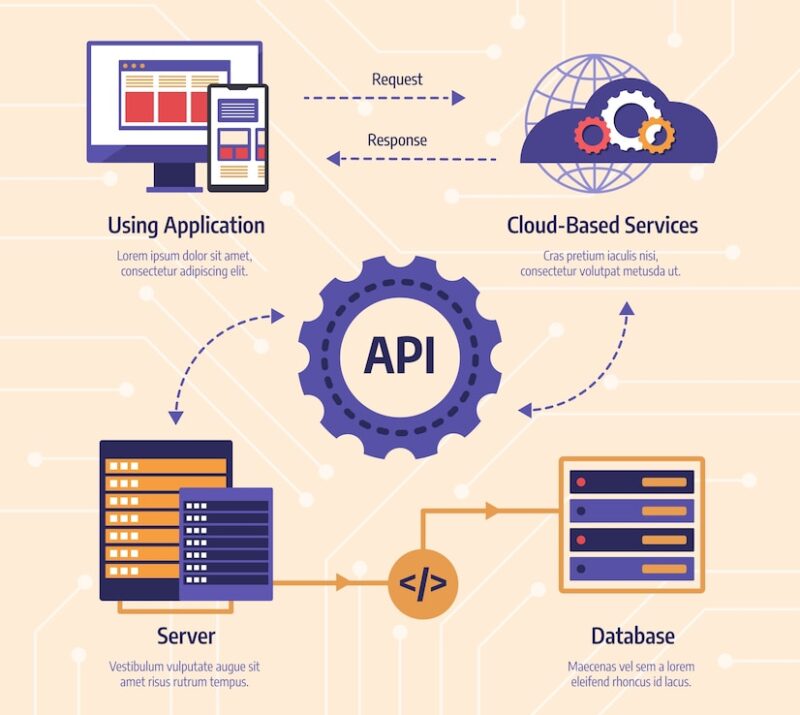 Request

Response

Using Application

Lorem ipsum dolor sit amet, consectetur adipiscing elit.

Cloud-Based Services

Cras pretium iaculis nisi, consectetur volutpat metusda ut.

API

</>

Server

Vestibulum vulputate augue sit amet risus rutrum tempus.

Database

Maecenas vel sem a lorem eleifend rhoncus id lacus.